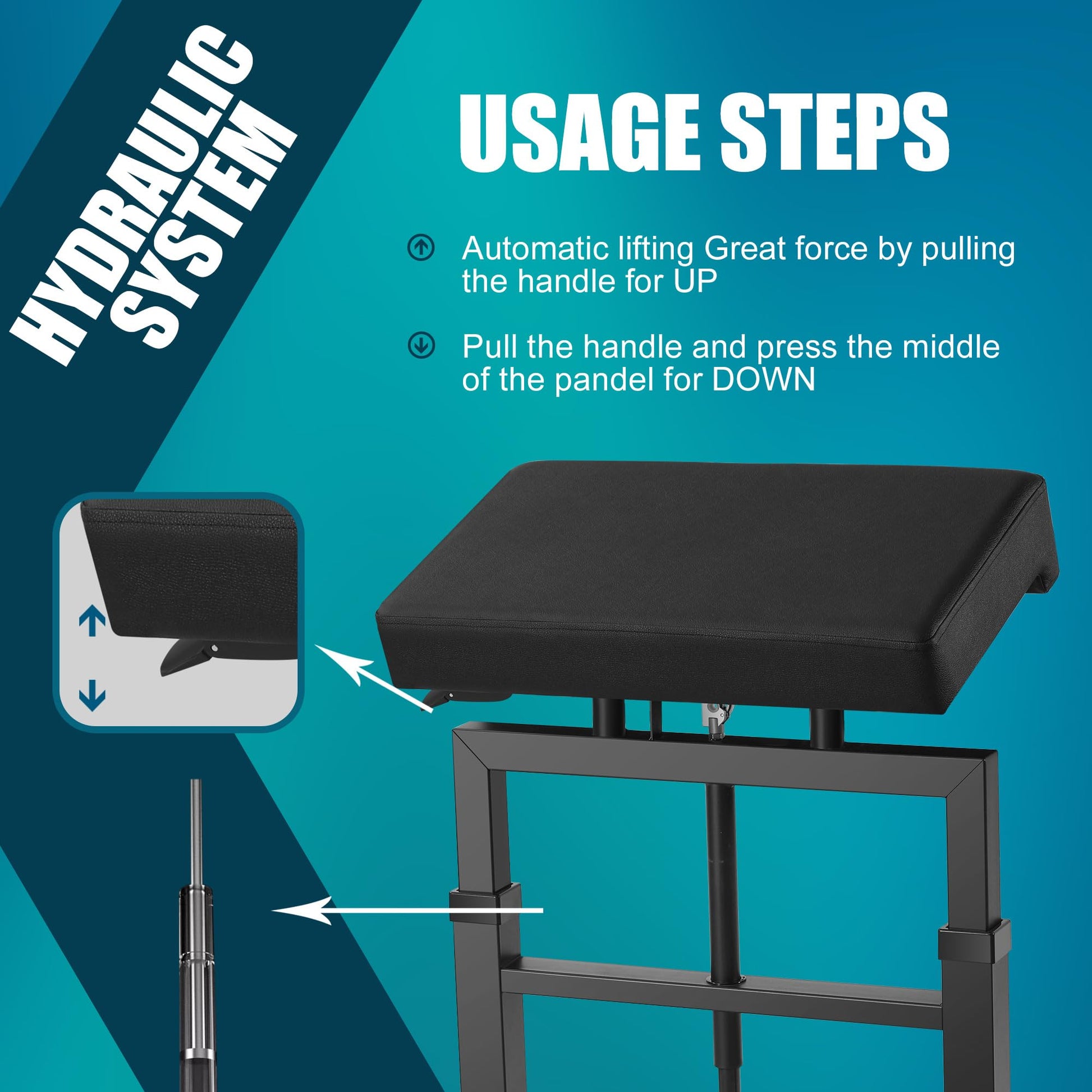 HYDRAULIC SYSTEM

USAGE STEPS

Automatic lifting Great force by pulling the handle for UP

Pull the handle and press the middle of the pandel for DOWN